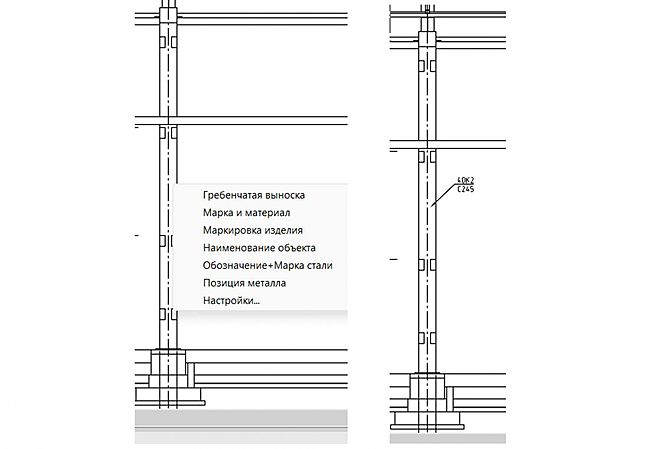 Гребенчатая выноска
Марка и материал
Маркировка изделия
Наименование объекта
Обозначение+Марка стали
Позиция металла
Настройки...

40К2
С245